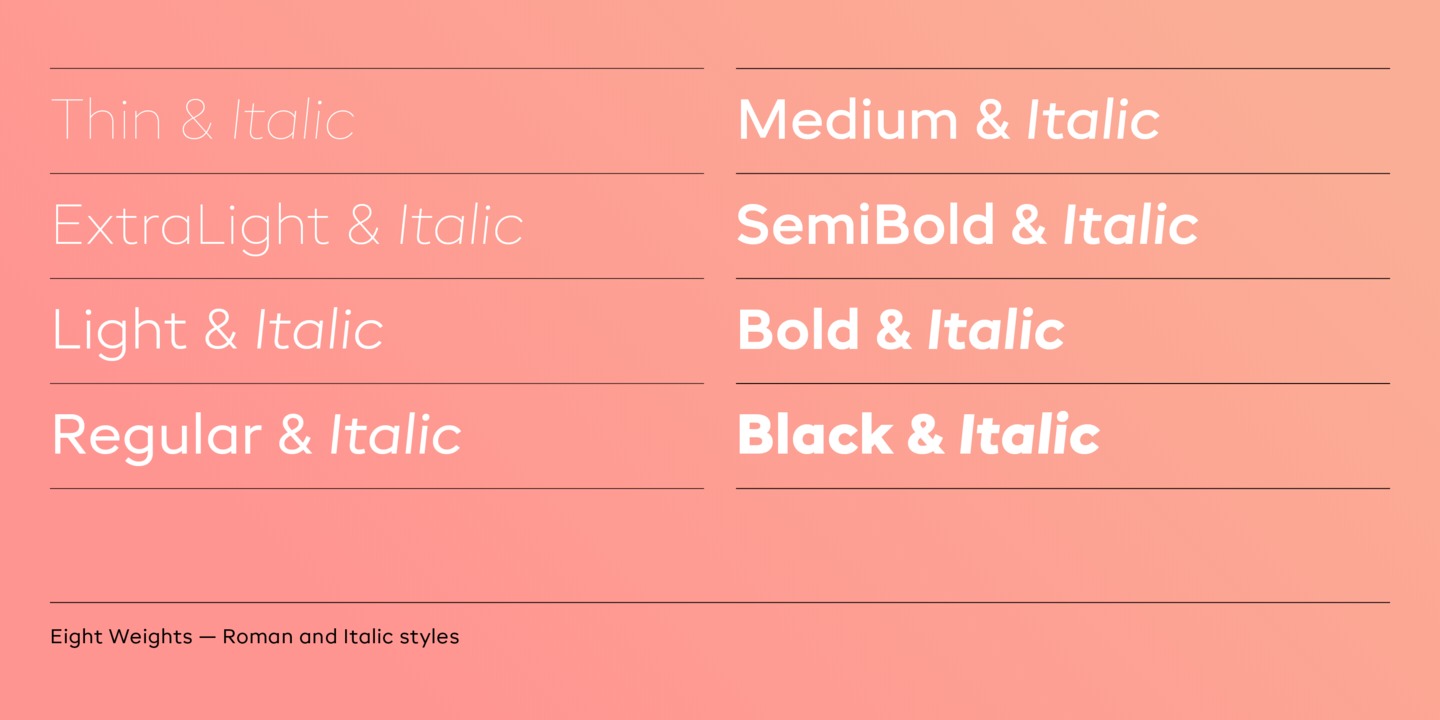 Thin & Italic

ExtraLight & Italic

Light & Italic

Regular & Italic

Medium & Italic

SemiBold & Italic

Bold & Italic

Black & Italic

Eight Weights — Roman and Italic styles